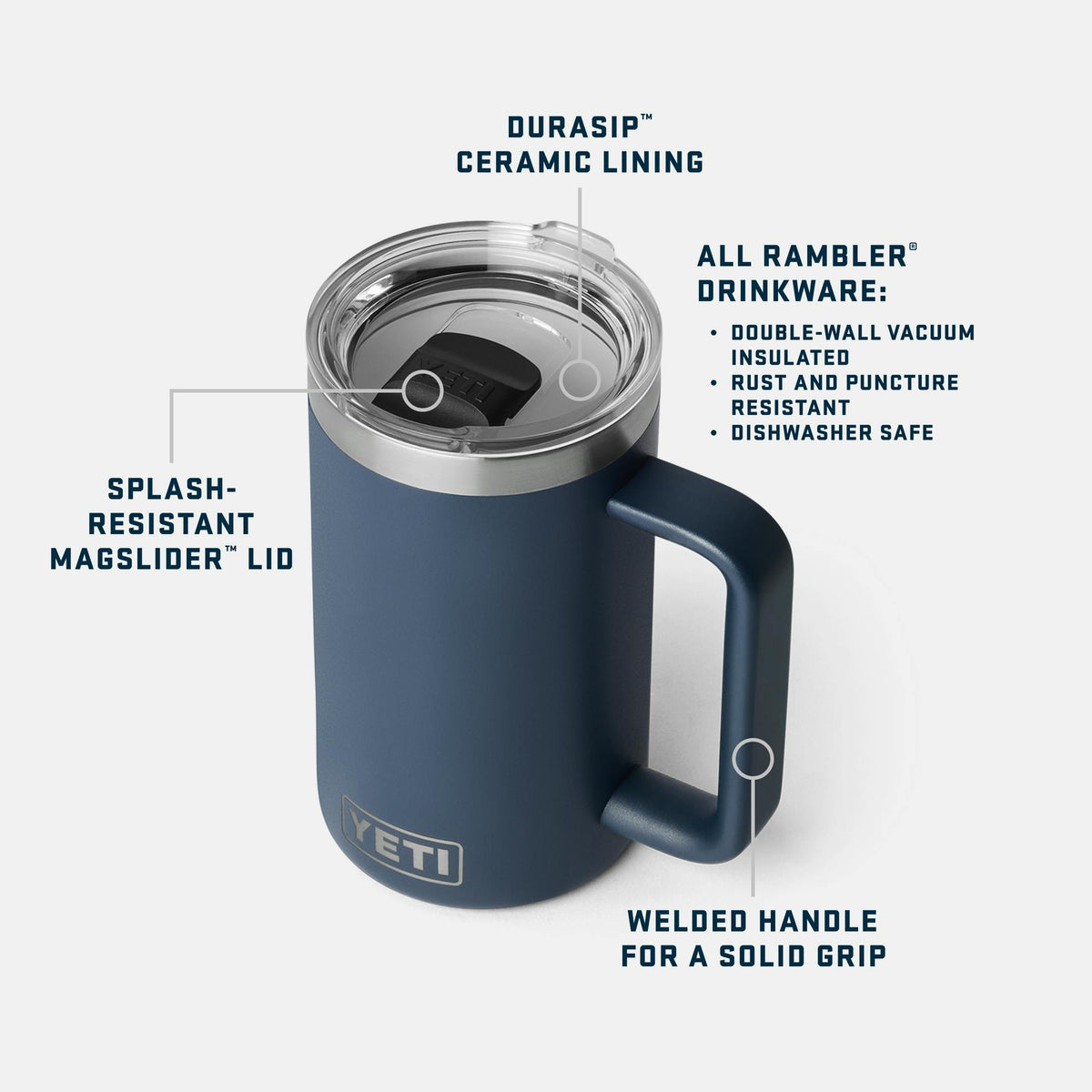 DURASIP™ CERAMIC LINING

ALL RAMBLER® DRINKWARE:

• DOUBLE-WALL VACUUM INSULATED
• RUST AND PUNCTURE RESISTANT
• DISHWASHER SAFE

SPLASH-RESISTANT MAGSLIDER™ LID

YETI

YETI

WELDED HANDLE FOR A SOLID GRIP